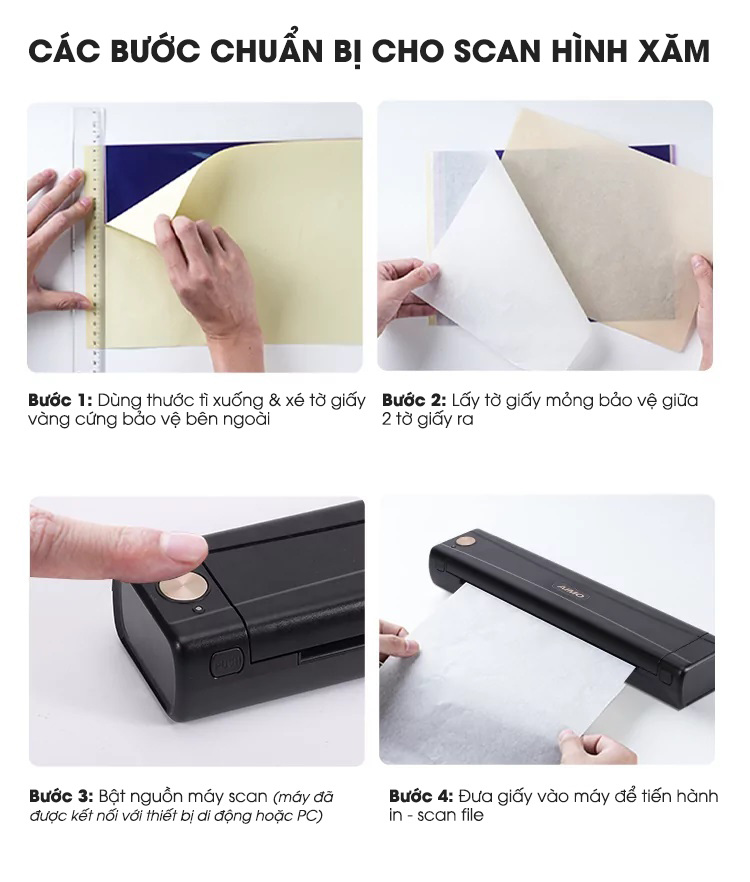 CÁC BƯỚC CHUẨN BỊ CHO SCAN HÌNH XĂM

Bước 1: Dùng thước tì xuống & xé tờ giấy vàng cứng bảo vệ bên ngoài

Bước 2: Lấy tờ giấy mỏng bảo vệ giữa 2 tờ giấy ra

PUSH

AIMO

Bước 3: Bật nguồn máy scan (máy đã được kết nối với thiết bị di động hoặc PC)

Bước 4: Đưa giấy vào máy để tiến hành in - scan file